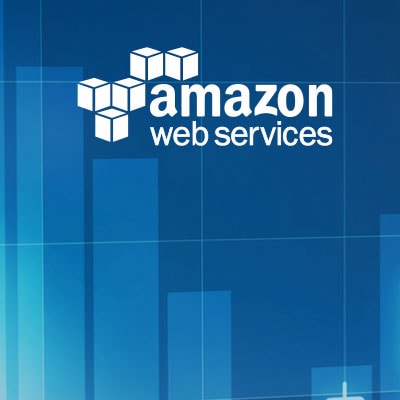 amazon
web services